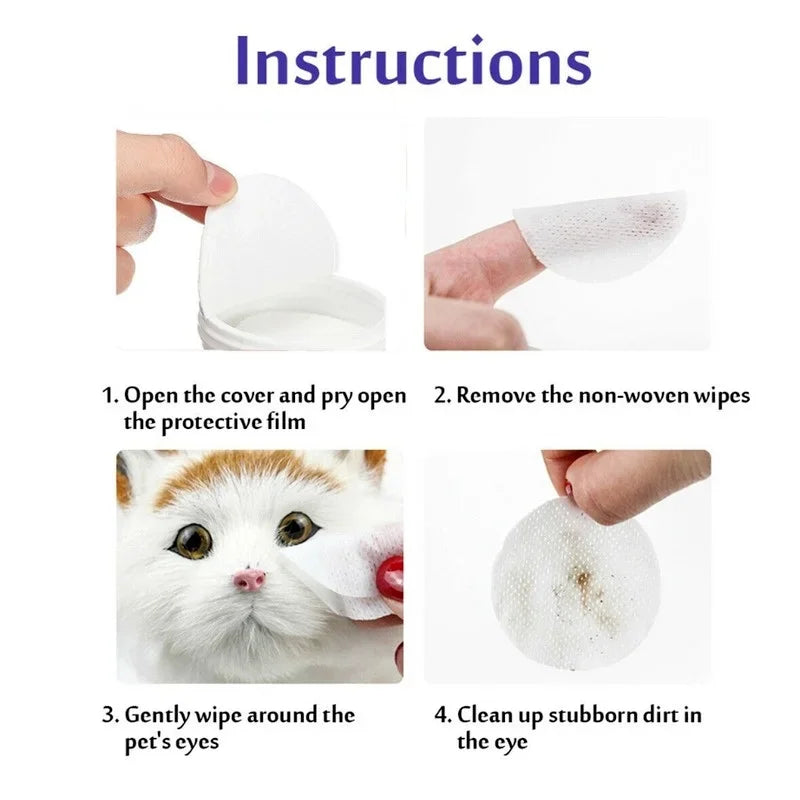 Instructions

1. Open the cover and pry open the protective film

2. Remove the non-woven wipes

3. Gently wipe around the pet's eyes

4. Clean up stubborn dirt in the eye