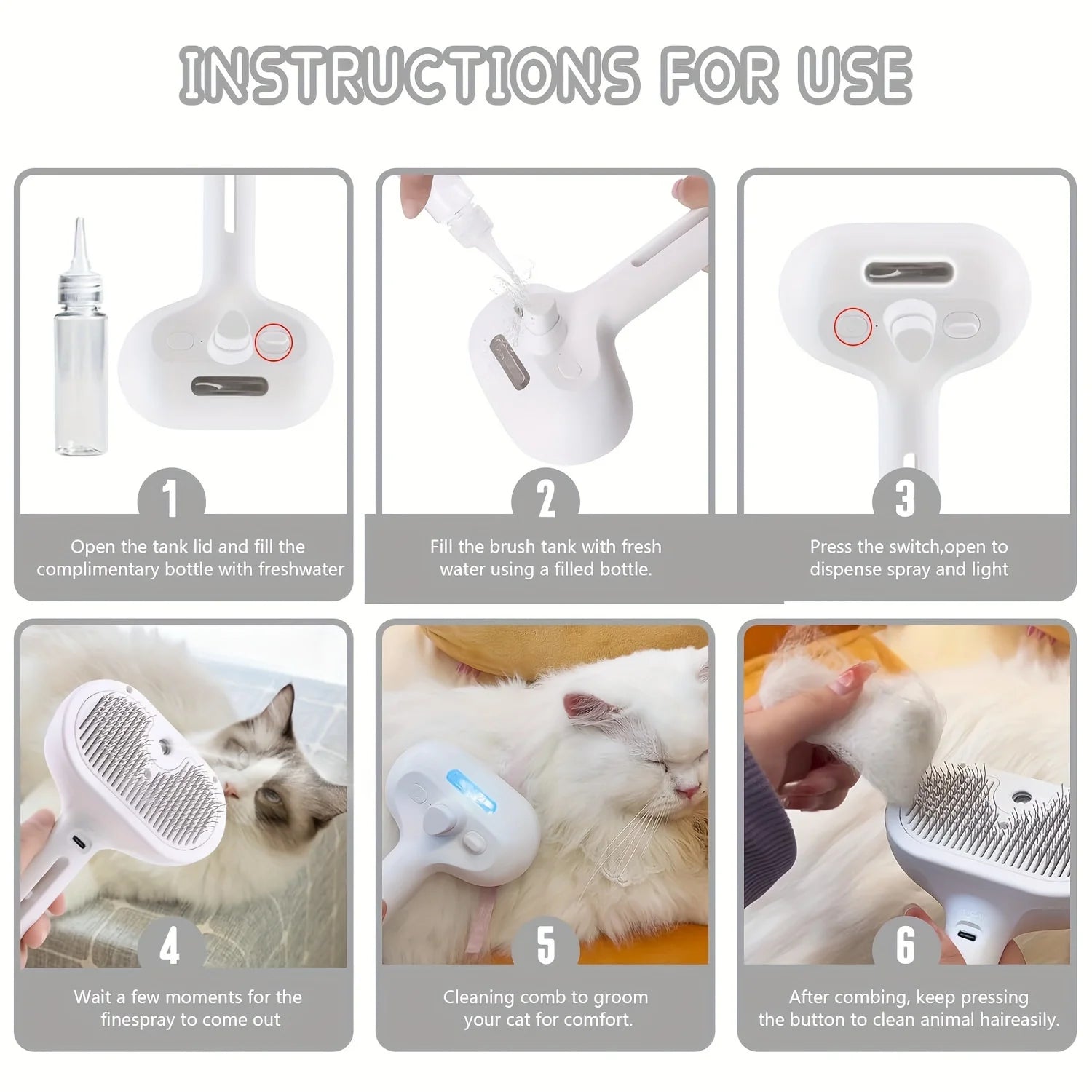 INSTRUCTIONS FOR USE

1
Open the tank lid and fill the complimentary bottle with freshwater

2
Fill the brush tank with fresh water using a filled bottle.

3
Press the switch,open to dispense spray and light

4
Wait a few moments for the finespray to come out

5
Cleaning comb to groom your cat for comfort.

6
After combing, keep pressing the button to clean animal haireasily.