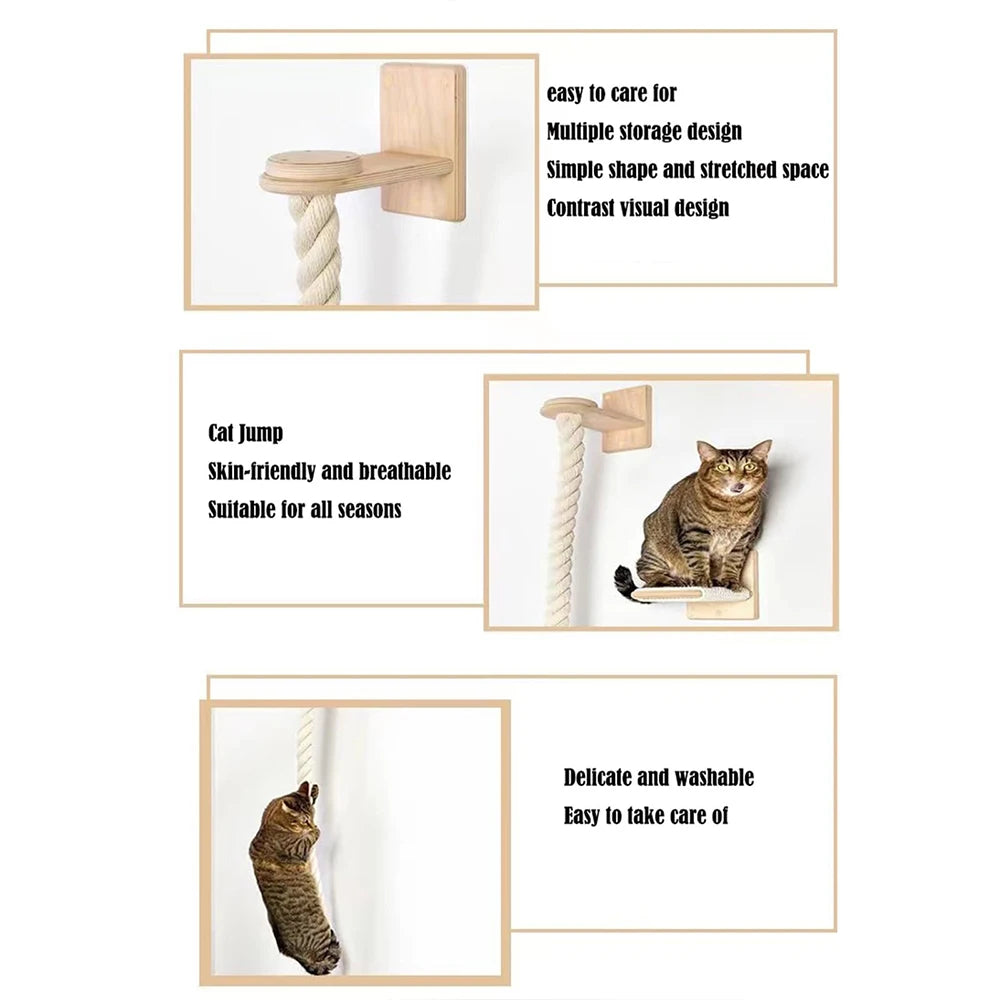 easy to care for
Multiple storage design
Simple shape and stretched space
Contrast visual design

Cat Jump
Skin-friendly and breathable
Suitable for all seasons

Delicate and washable
Easy to take care of